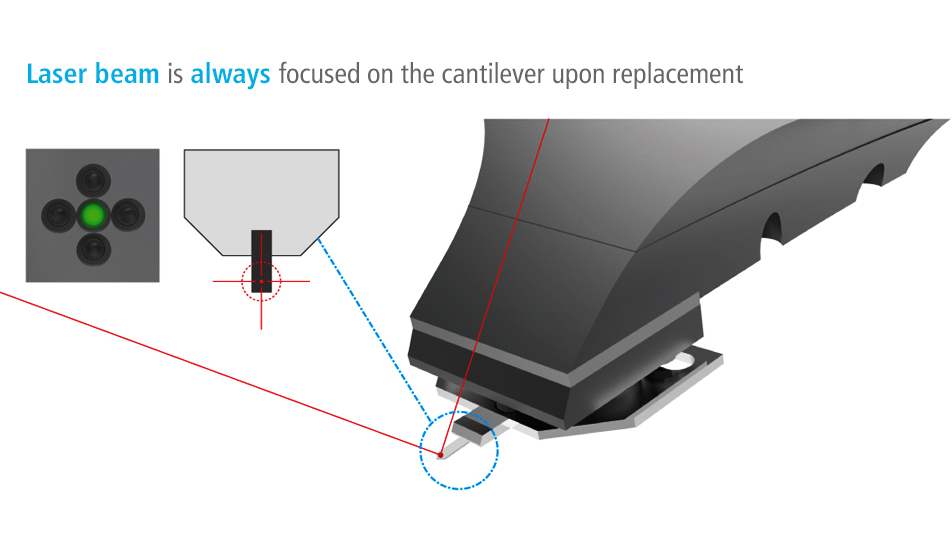 Laser beam is always focused on the cantilever upon replacement